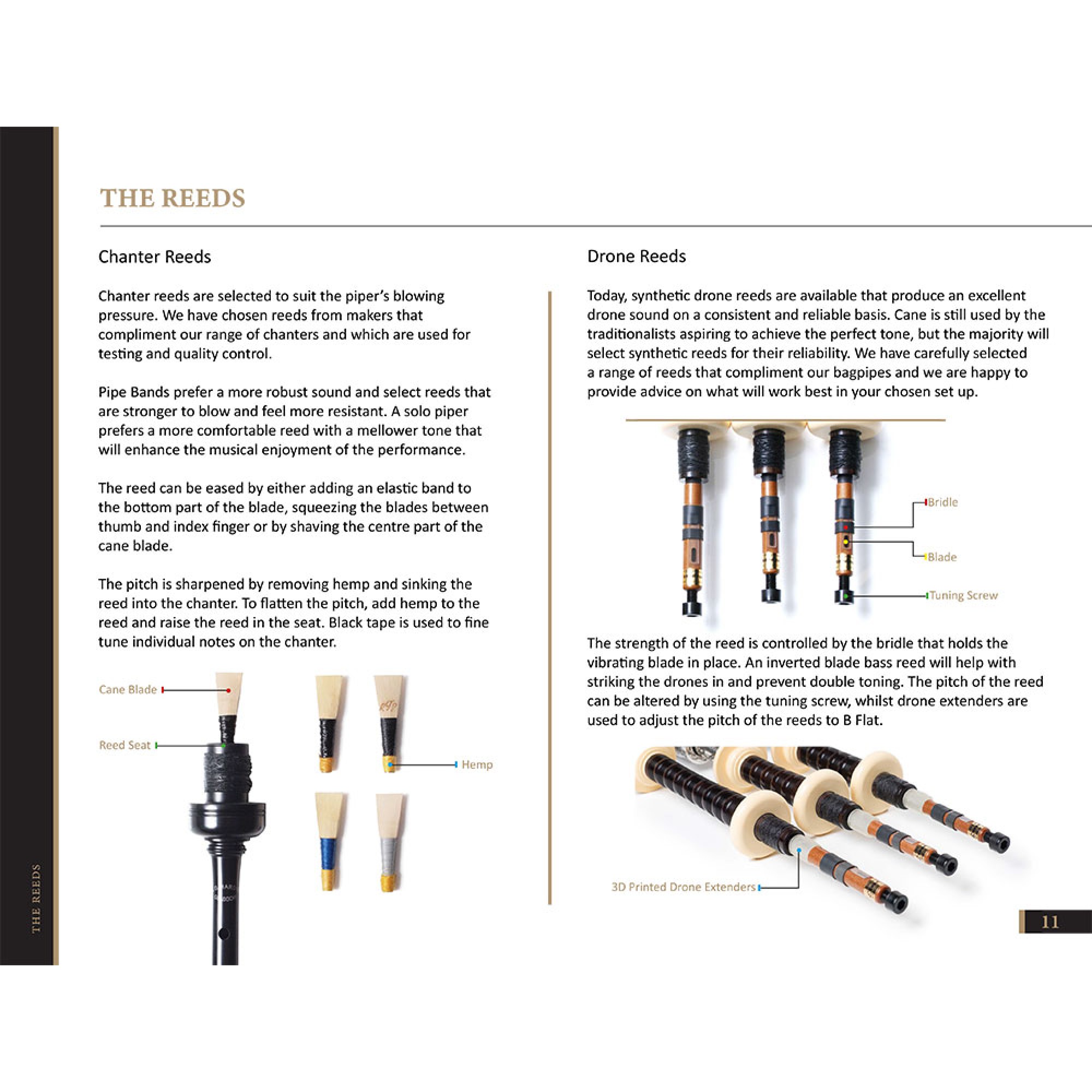 THE REEDS

Chanter Reeds

Chanter reeds are selected to suit the piper's blowing pressure. We have chosen reeds from makers that compliment our range of chanters and which are used for testing and quality control.

Pipe Bands prefer a more robust sound and select reeds that are stronger to blow and feel more resistant. A solo piper prefers a more comfortable reed with a mellower tone that will enhance the musical enjoyment of the performance.

The reed can be eased by either adding an elastic band to the bottom part of the blade, squeezing the blades between thumb and index finger or by shaving the centre part of the cane blade.

The pitch is sharpened by removing hemp and sinking the reed into the chanter. To flatten the pitch, add hemp to the reed and raise the reed in the seat. Black tape is used to fine tune individual notes on the chanter.

Cane Blade

Reed Seat

Hemp

Drone Reeds

Today, synthetic drone reeds are available that produce an excellent drone sound on a consistent and reliable basis. Cane is still used by the traditionalists aspiring to achieve the perfect tone, but the majority will select synthetic reeds for their reliability. We have carefully selected a range of reeds that compliment our bagpipes and we are happy to provide advice on what will work best in your chosen set up.

Bridle

Blade

Tuning Screw

The strength of the reed is controlled by the bridle that holds the vibrating blade in place. An inverted blade bass reed will help with striking the drones in and prevent double toning. The pitch of the reed can be altered by using the tuning screw, whilst drone extenders are used to adjust the pitch of the reeds to B Flat.

3D Printed Drone Extenders

THE REEDS

11